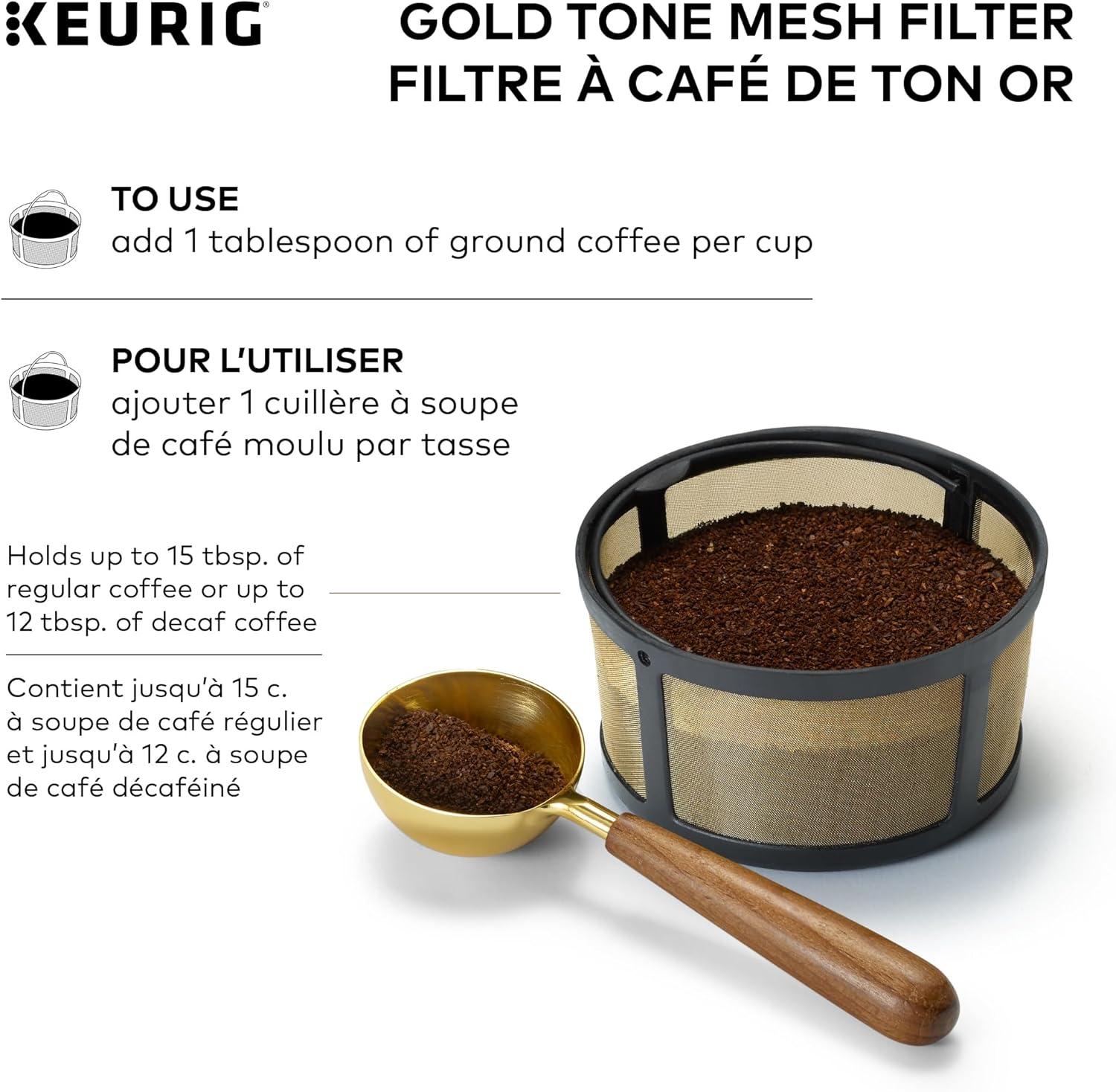 KEURIG®

GOLD TONE MESH FILTER
FILTRE À CAFÉ DE TON OR

TO USE
add 1 tablespoon of ground coffee per cup

POUR L'UTILISER
ajouter 1 cuillère à soupe de café moulu par tasse

Holds up to 15 tbsp. of regular coffee or up to 12 tbsp. of decaf coffee

Contient jusqu'à 15 c. à soupe de café régulier et jusqu'à 12 c. à soupe de café décaféiné