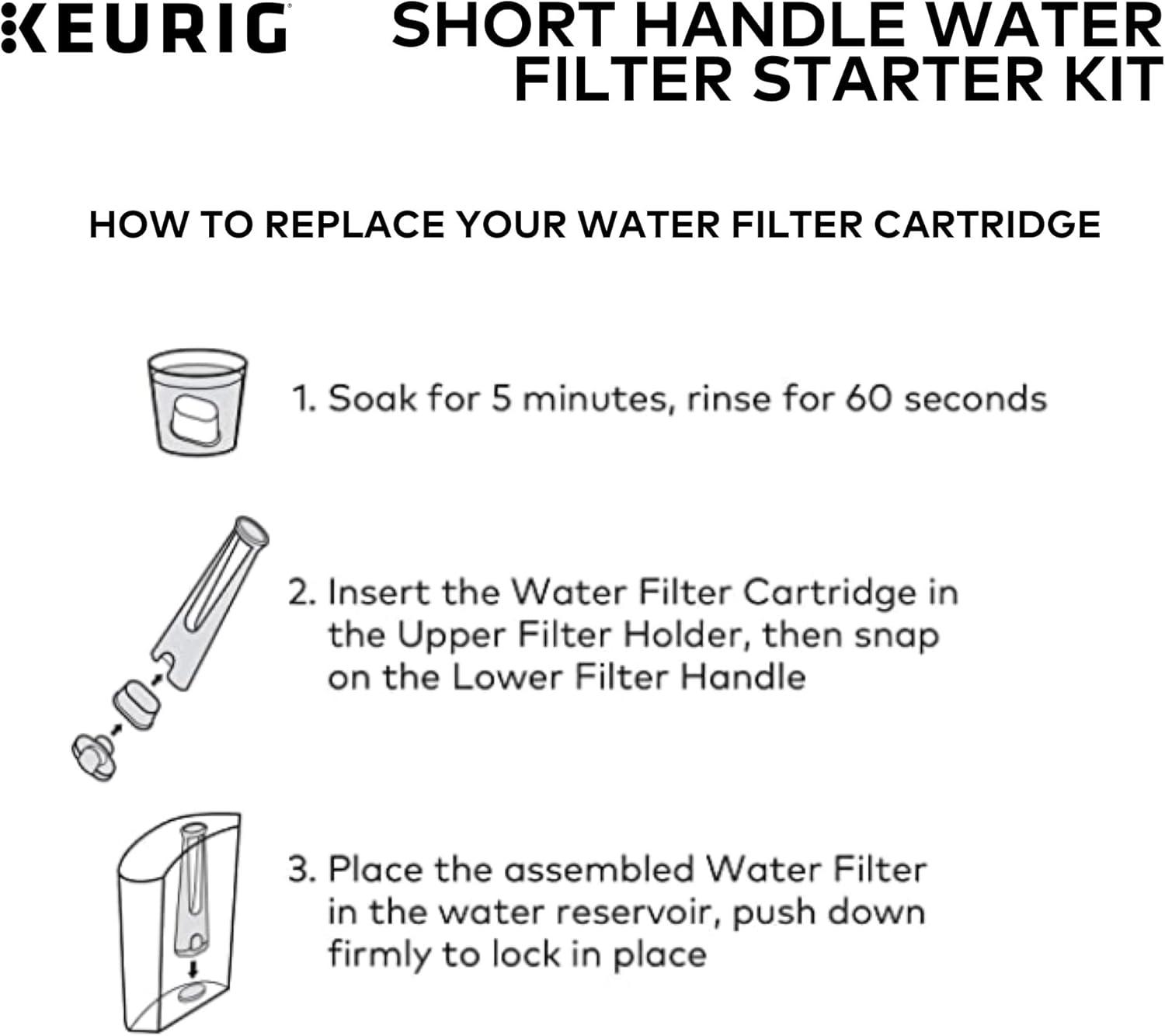 KEURIG

SHORT HANDLE WATER FILTER STARTER KIT

HOW TO REPLACE YOUR WATER FILTER CARTRIDGE

1. Soak for 5 minutes, rinse for 60 seconds

2. Insert the Water Filter Cartridge in the Upper Filter Holder, then snap on the Lower Filter Handle

3. Place the assembled Water Filter in the water reservoir, push down firmly to lock in place